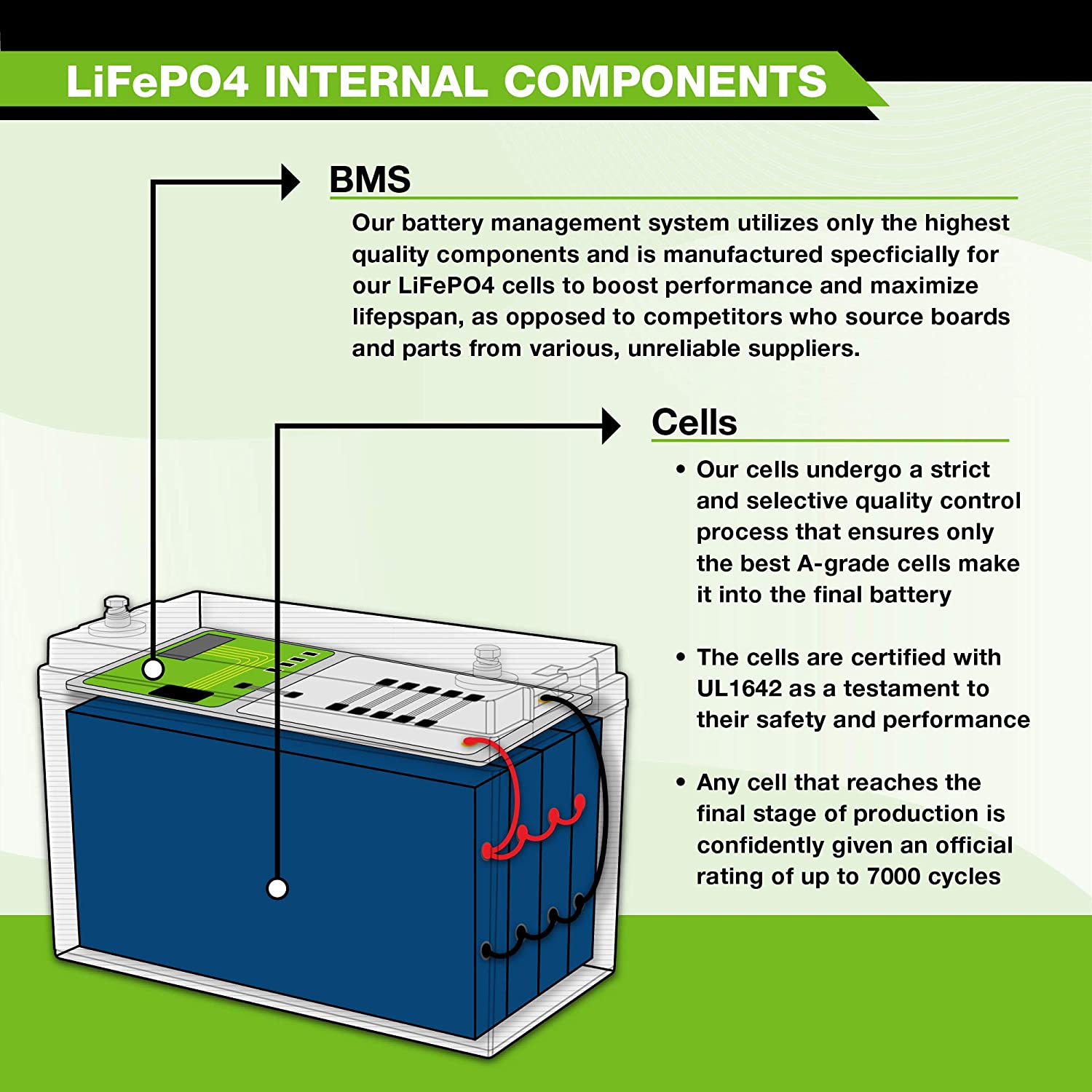 LiFePO4 INTERNAL COMPONENTS

BMS

Our battery management system utilizes only the highest quality components and is manufactured specficially for our LiFePO4 cells to boost performance and maximize lifepspan, as opposed to competitors who source boards and parts from various, unreliable suppliers.

Cells

• Our cells undergo a strict and selective quality control process that ensures only the best A-grade cells make it into the final battery

• The cells are certified with UL1642 as a testament to their safety and performance

• Any cell that reaches the final stage of production is confidently given an official rating of up to 7000 cycles