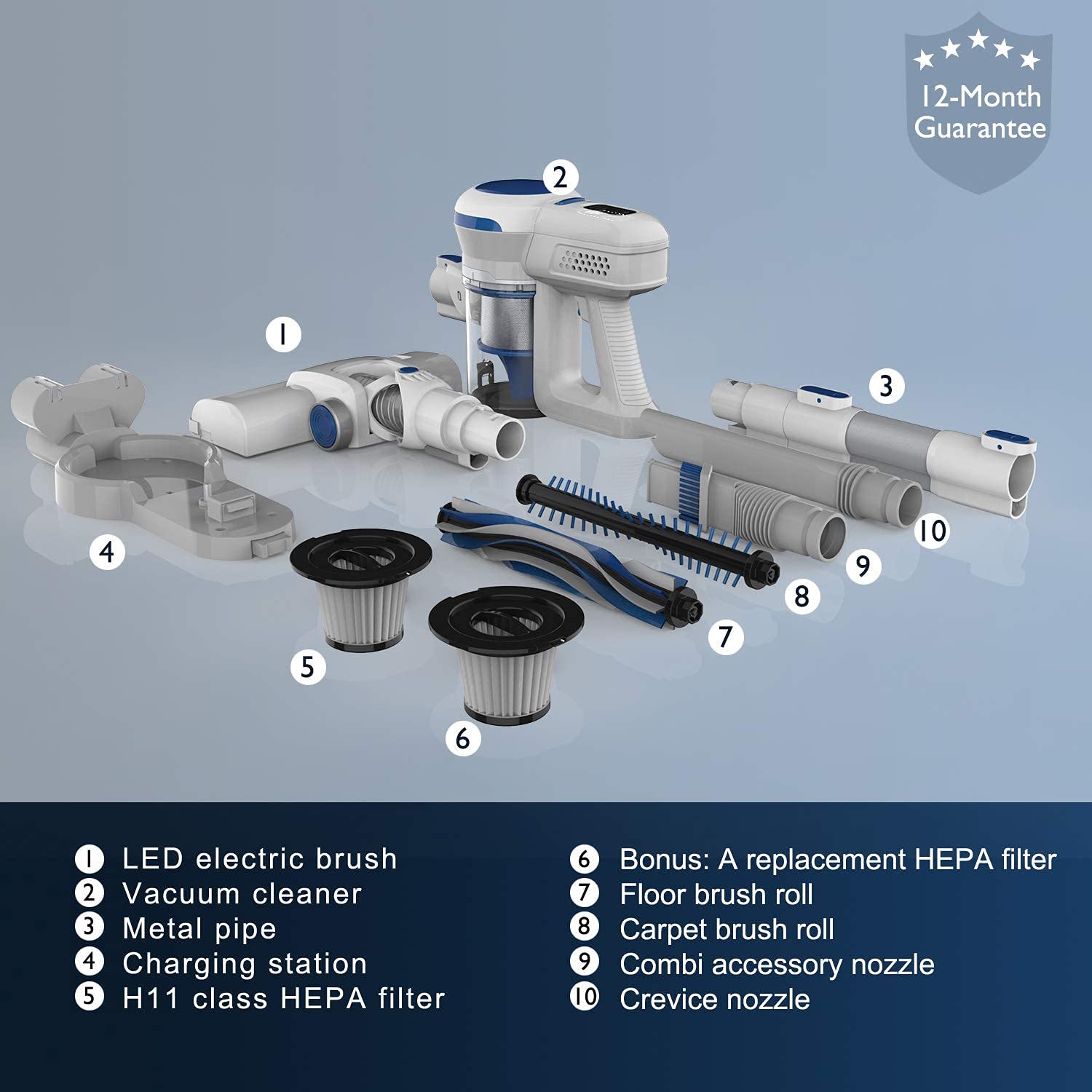 12-Month Guarantee

2

1

3

4

10

9

8

7

5

6

1 LED electric brush
2 Vacuum cleaner
3 Metal pipe
4 Charging station
5 H11 class HEPA filter

6 Bonus: A replacement HEPA filter
7 Floor brush roll
8 Carpet brush roll
9 Combi accessory nozzle
10 Crevice nozzle